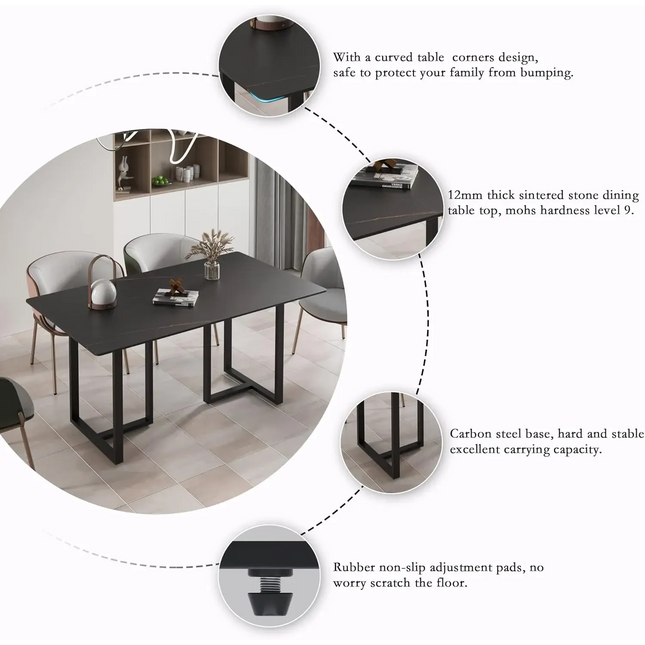 With a curved table corners design, safe to protect your family from bumping.

12mm thick sintered stone dining table top, mohs hardness level 9.

Carbon steel base, hard and stable excellent carrying capacity.

Rubber non-slip adjustment pads, no worry scratch the floor.